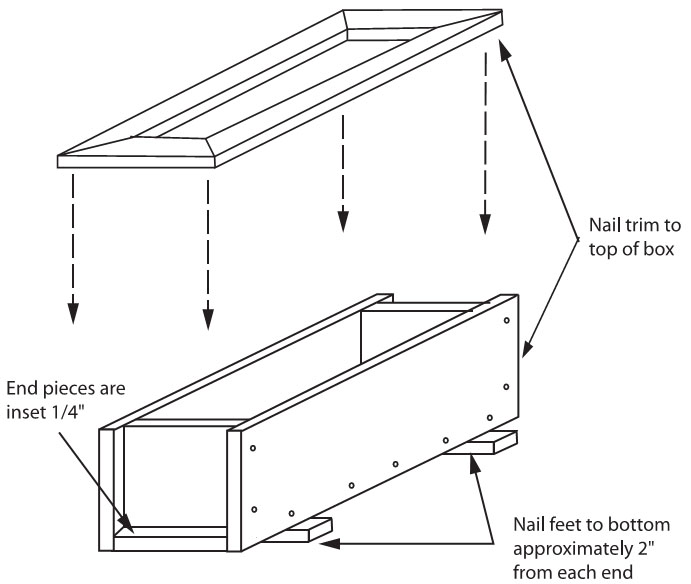 Nail trim to top of box

End pieces are inset 1/4"

Nail feet to bottom approximately 2" from each end